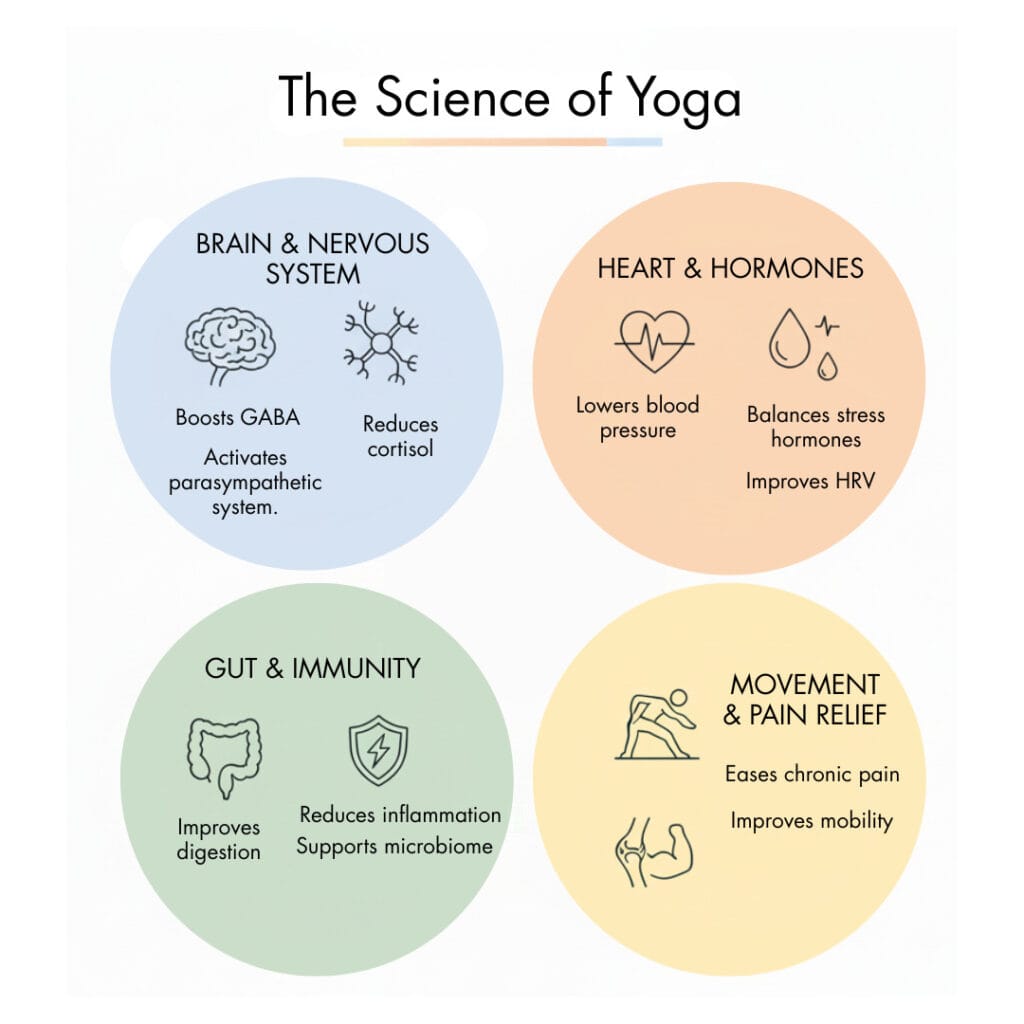 The Science of Yoga

BRAIN & NERVOUS SYSTEM

Boosts GABA

Activates parasympathetic system.

Reduces cortisol

HEART & HORMONES

Lowers blood pressure

Balances stress hormones

Improves HRV

GUT & IMMUNITY

Improves digestion

Reduces inflammation
Supports microbiome

MOVEMENT & PAIN RELIEF

Eases chronic pain

Improves mobility